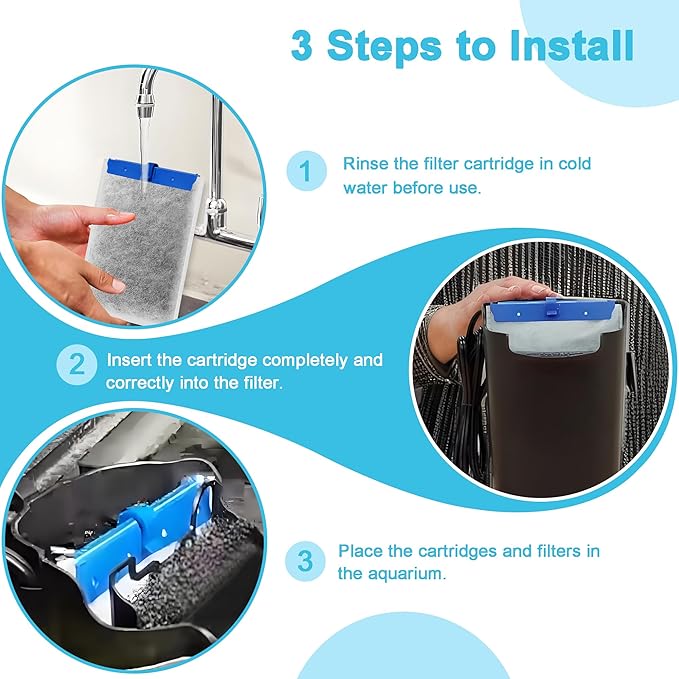 3 Steps to Install

1 Rinse the filter cartridge in cold water before use.

2 Insert the cartridge completely and correctly into the filter.

3 Place the cartridges and filters in the aquarium.