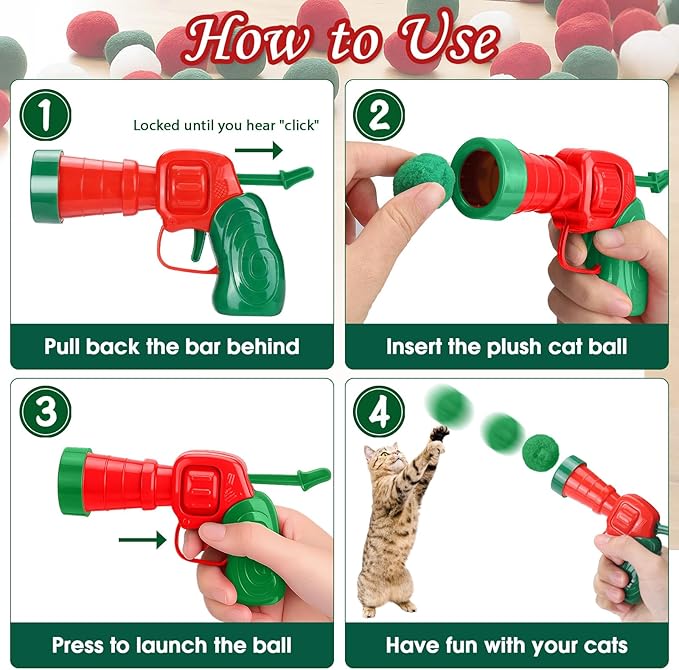 How to Use

1

Locked until you hear "click"

Pull back the bar behind

2

Insert the plush cat ball

3

Press to launch the ball

4

Have fun with your cats