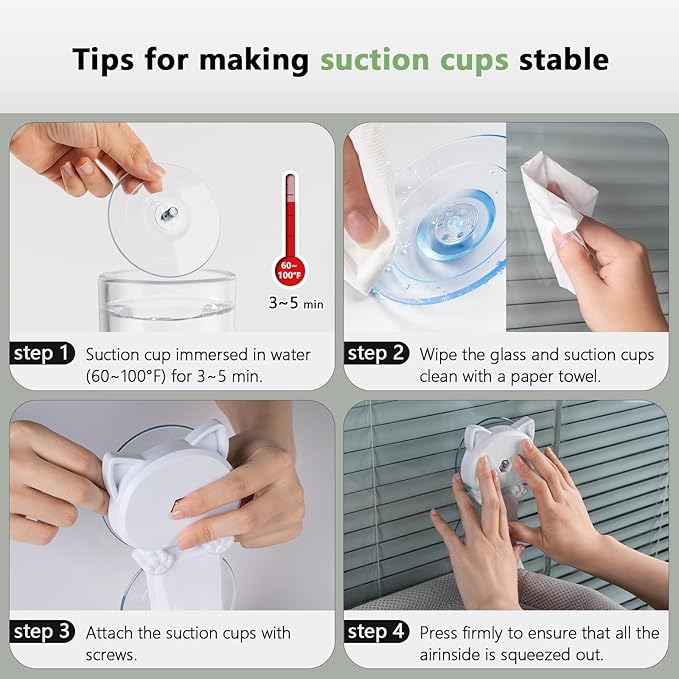 Tips for making suction cups stable

60~100°F

3~5 min

step 1 Suction cup immersed in water (60~100°F) for 3~5 min.

step 2 Wipe the glass and suction cups clean with a paper towel.

step 3 Attach the suction cups with screws.

step 4 Press firmly to ensure that all the airinside is squeezed out.