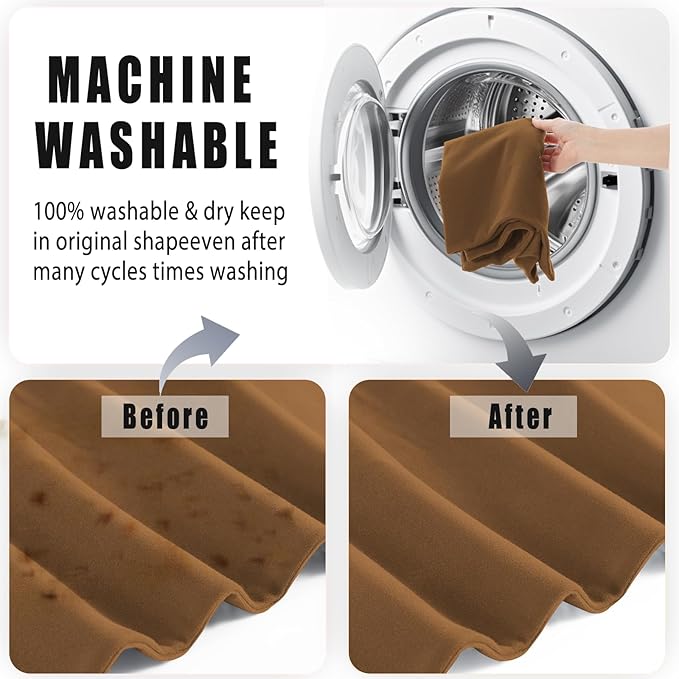 MACHINE WASHABLE

100% washable & dry keep in original shapeeven after many cycles times washing

Before

After