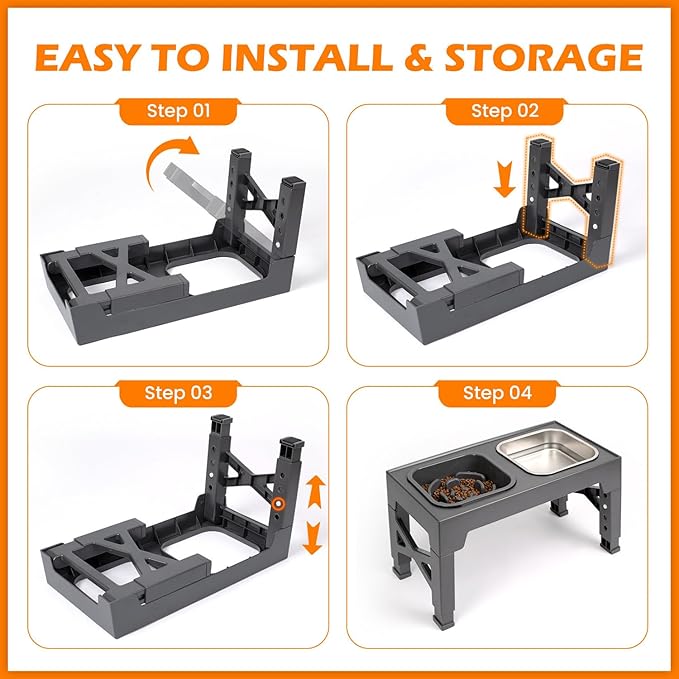 EASY TO INSTALL & STORAGE

Step 01

Step 02

Step 03

Step 04