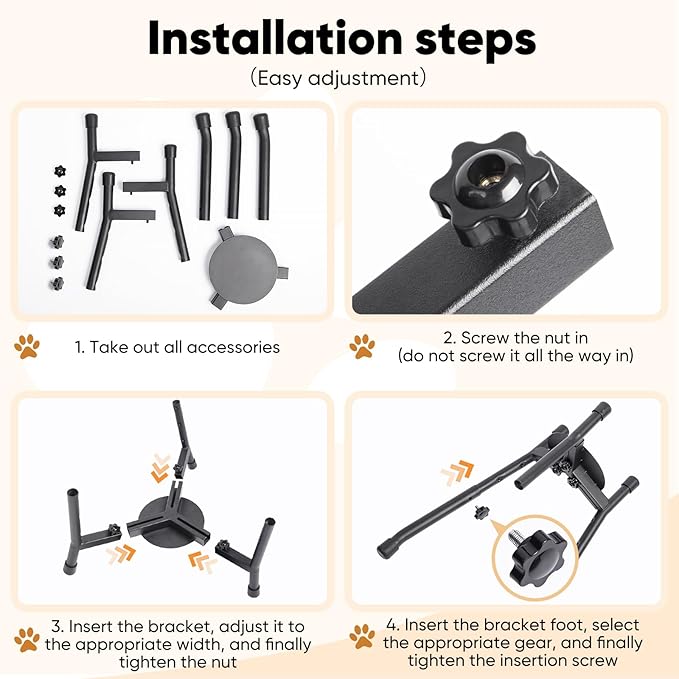 Installation steps
(Easy adjustment)

1. Take out all accessories

2. Screw the nut in
(do not screw it all the way in)

3. Insert the bracket, adjust it to the appropriate width, and finally tighten the nut

4. Insert the bracket foot, select the appropriate gear, and finally tighten the insertion screw