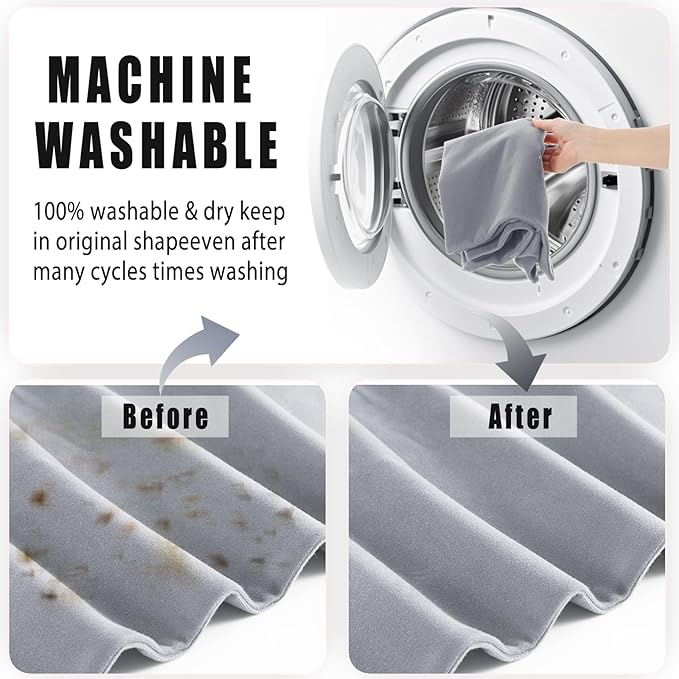 MACHINE WASHABLE

100% washable & dry keep in original shapeeven after many cycles times washing

Before

After